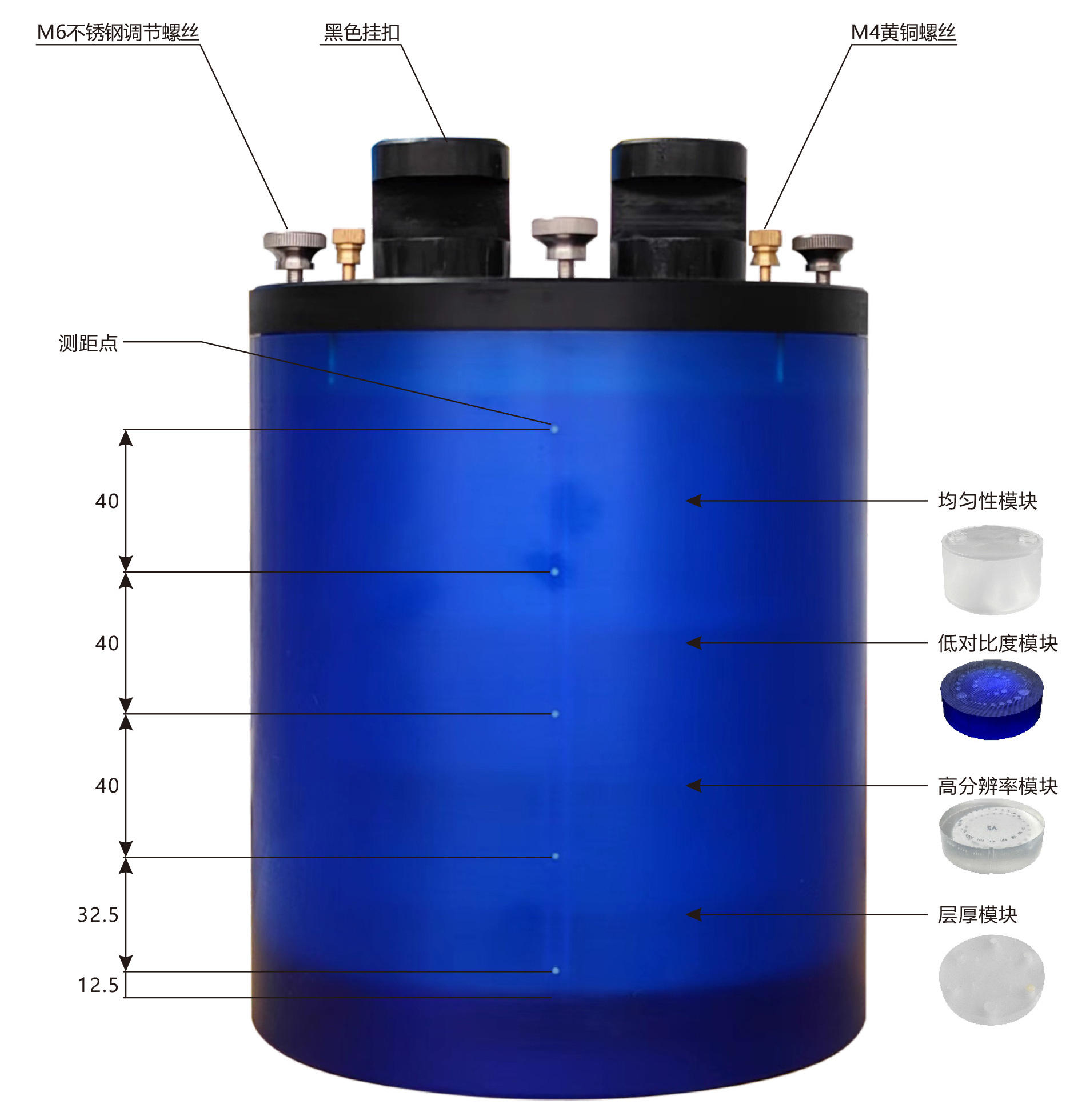 M6不锈钢调节螺丝

黑色挂扣

M4黄铜螺丝

测距点

40

40

40

32.5

12.5

均匀性模块

低对比度模块

高分辨率模块

层厚模块